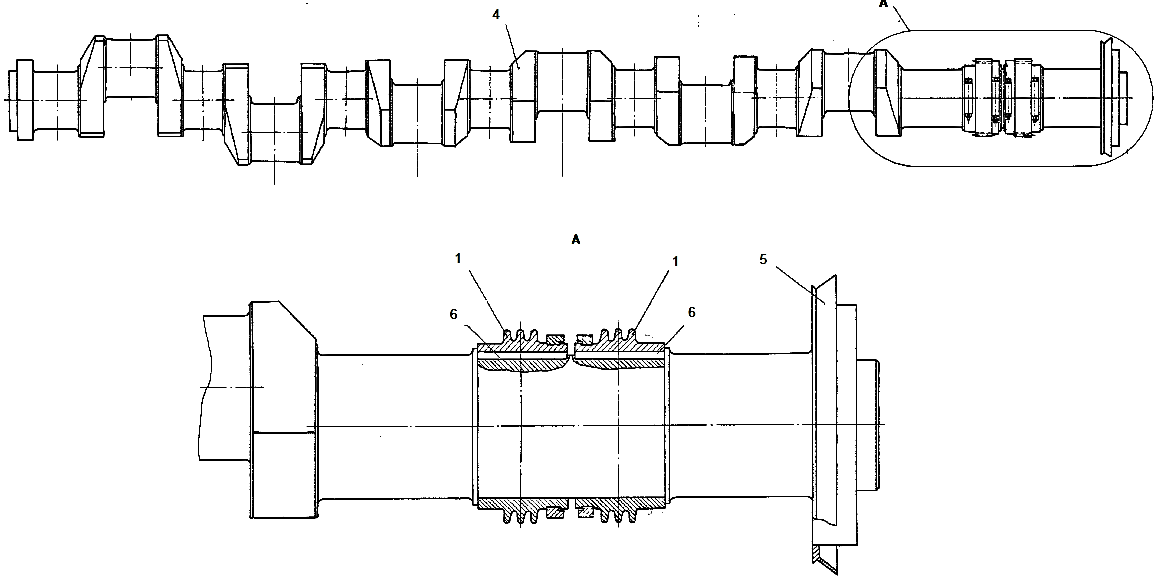 4
A
A
1
1
5
6
6